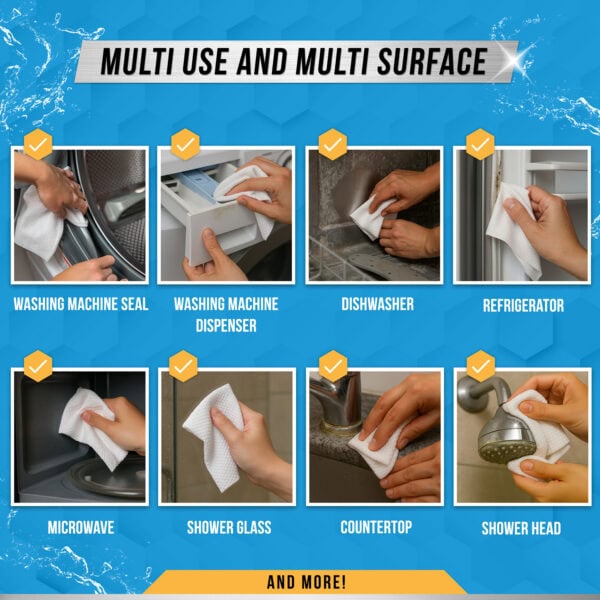 MULTI USE AND MULTI SURFACE

WASHING MACHINE SEAL

WASHING MACHINE DISPENSER

DISHWASHER

REFRIGERATOR

MICROWAVE

SHOWER GLASS

COUNTERTOP

SHOWER HEAD

AND MORE!